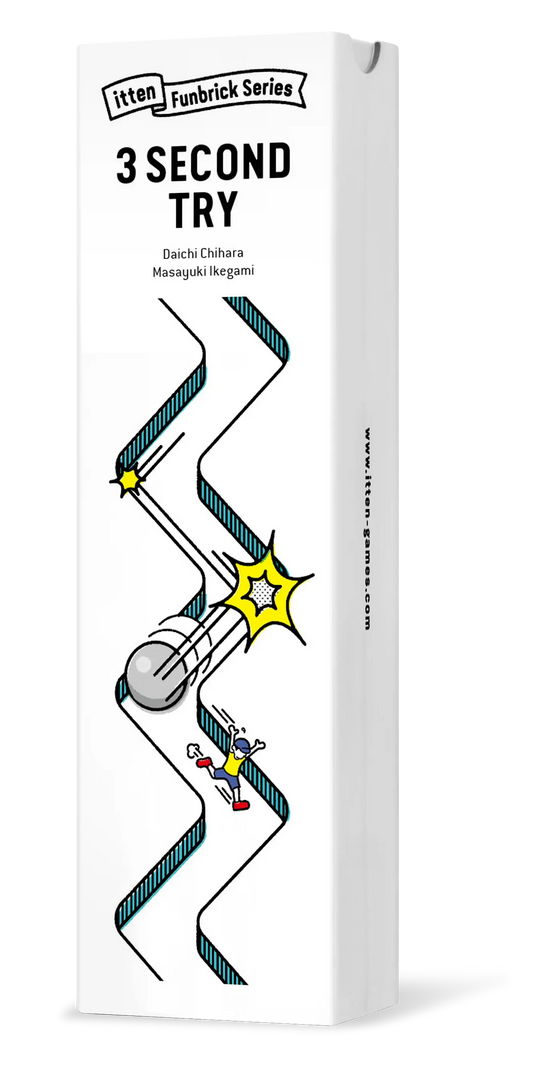 itten Funbrick Series

3 SECOND TRY

Daichi Chihara
Masayuki Ikegami

www.itten-games.com